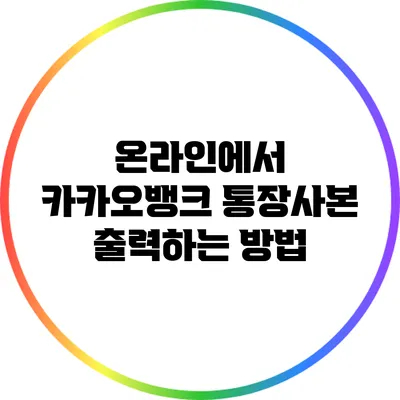 온라인에서
카카오뱅크 통장사본
출력하는 방법