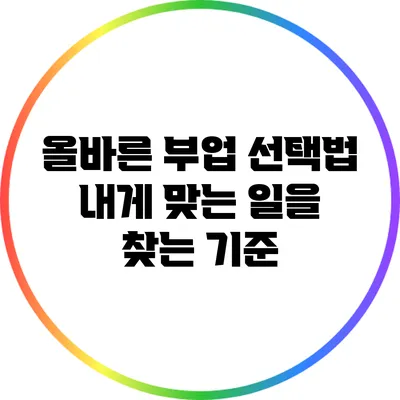 올바른 부업 선택법
내게 맞는 일을
찾는 기준