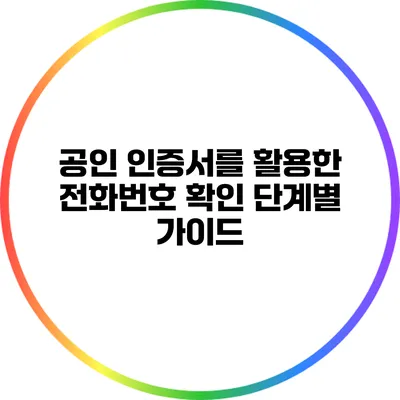 공인 인증서를 활용한 전화번호 확인 단계별 가이드