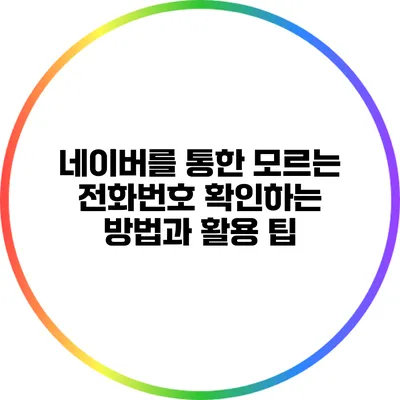 네이버를 통한 모르는 전화번호 확인하는 방법과 활용 팁